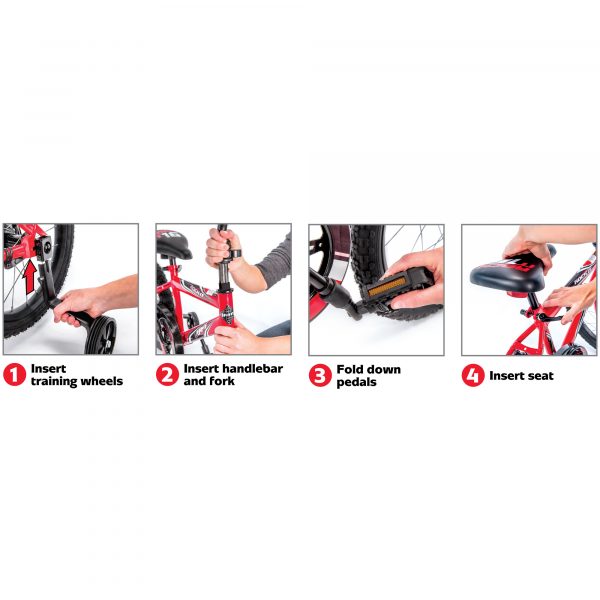 1 Insert training wheels

2 Insert handlebar and fork

3 Fold down pedals

4 Insert seat