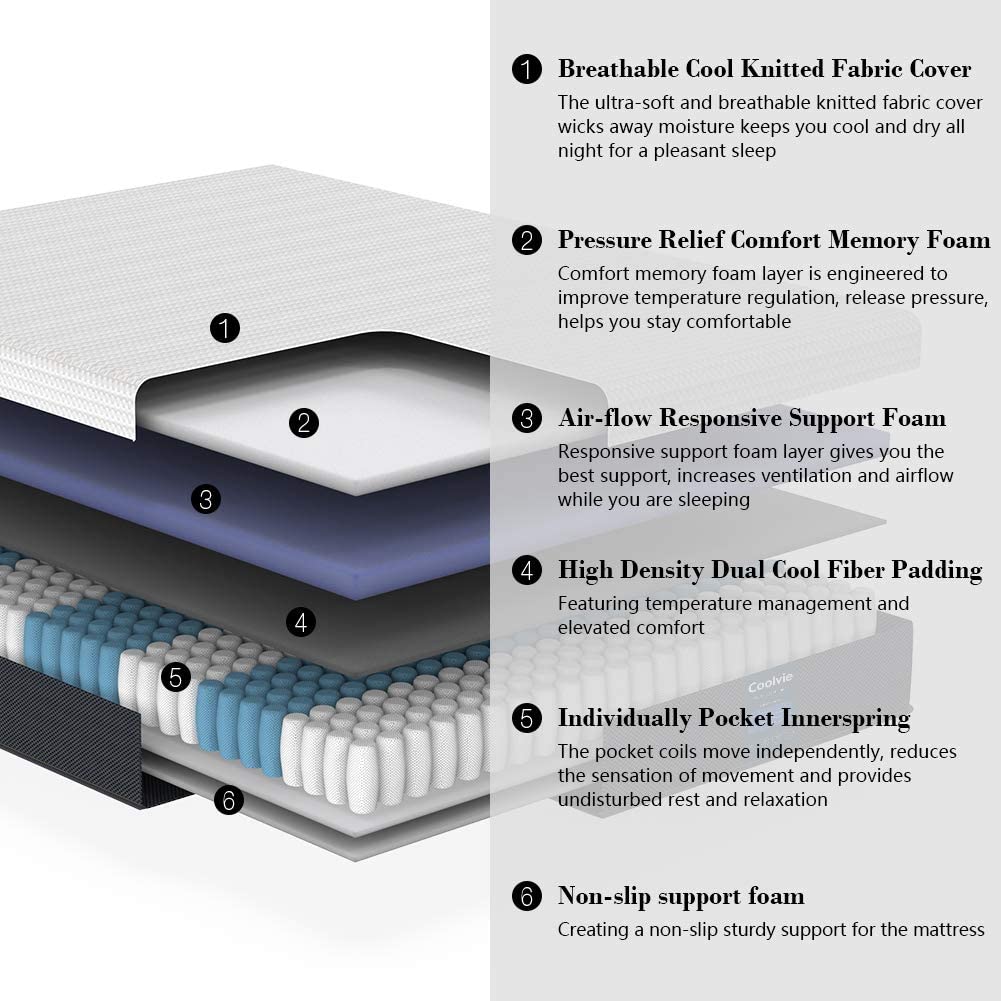 1

2

3

4

5

6

Coolvie

1 Breathable Cool Knitted Fabric Cover
The ultra-soft and breathable knitted fabric cover wicks away moisture keeps you cool and dry all night for a pleasant sleep

2 Pressure Relief Comfort Memory Foam
Comfort memory foam layer is engineered to improve temperature regulation, release pressure, helps you stay comfortable

3 Air-flow Responsive Support Foam
Responsive support foam layer gives you the best support, increases ventilation and airflow while you are sleeping

4 High Density Dual Cool Fiber Padding
Featuring temperature management and elevated comfort

5 Individually Pocket Innerspring
The pocket coils move independently, reduces the sensation of movement and provides undisturbed rest and relaxation

6 Non-slip support foam
Creating a non-slip sturdy support for the mattress