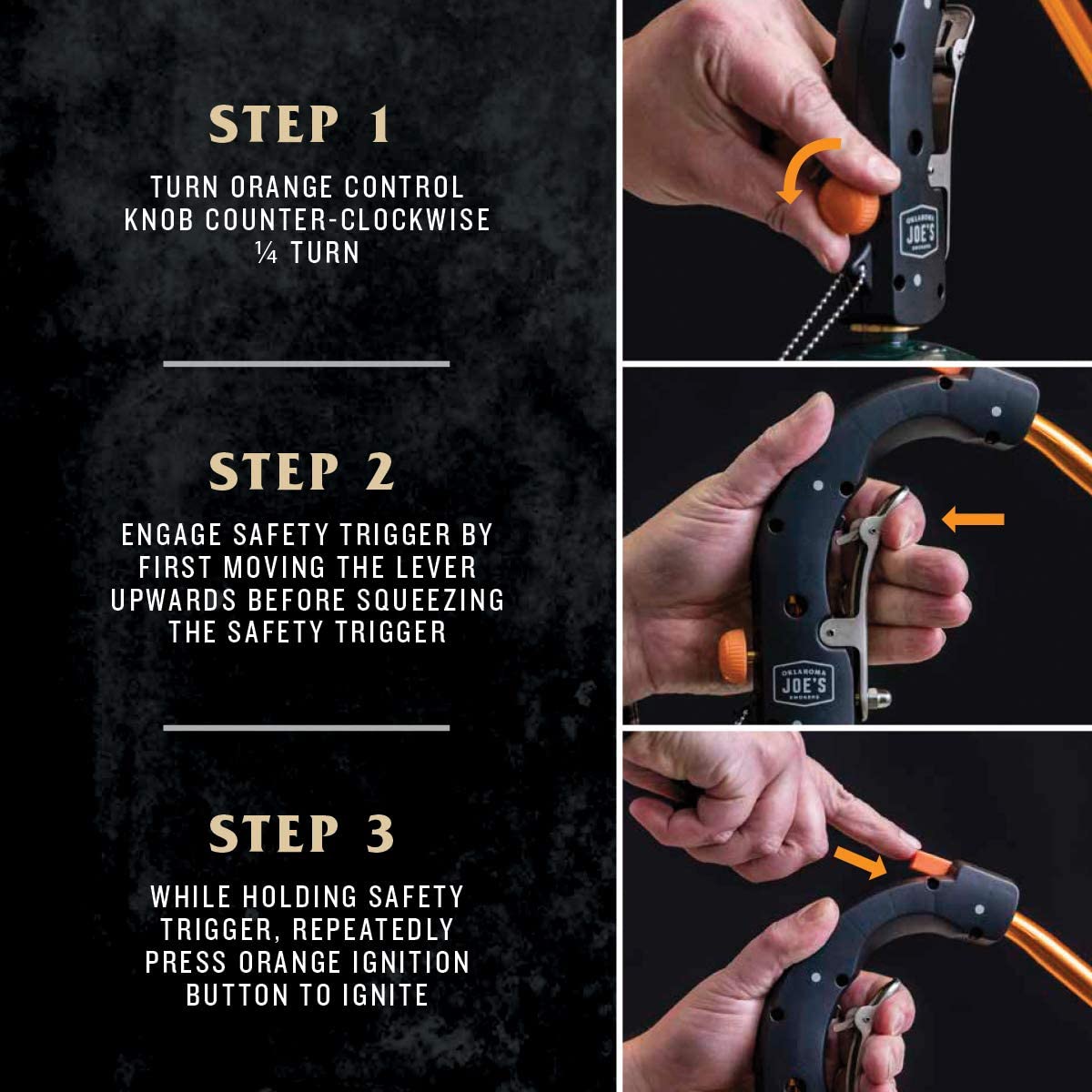 STEP 1

TURN ORANGE CONTROL KNOB COUNTER-CLOCKWISE ¼ TURN

STEP 2

ENGAGE SAFETY TRIGGER BY FIRST MOVING THE LEVER UPWARDS BEFORE SQUEEZING THE SAFETY TRIGGER

STEP 3

WHILE HOLDING SAFETY TRIGGER, REPEATEDLY PRESS ORANGE IGNITION BUTTON TO IGNITE

OKLAHOMA JOE'S SMOKERS

OKLAHOMA JOE'S SMOKERS