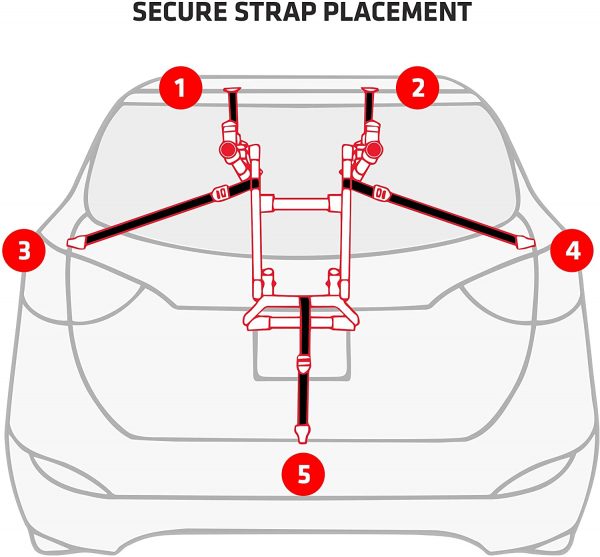 SECURE STRAP PLACEMENT

1

2

3

4

5