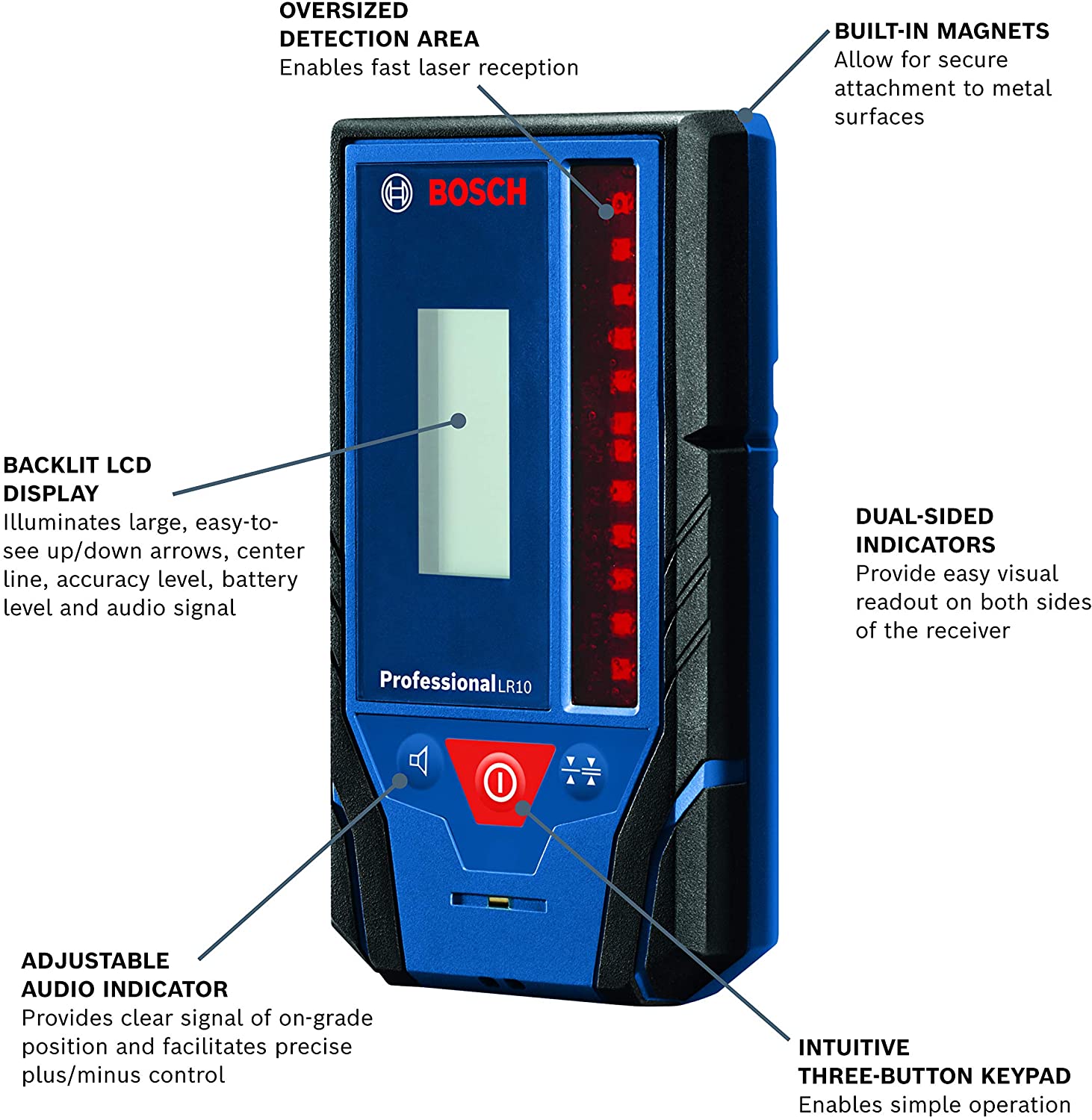 OVERSIZED DETECTION AREA
Enables fast laser reception

BUILT-IN MAGNETS
Allow for secure attachment to metal surfaces

BOSCH

BACKLIT LCD DISPLAY
Illuminates large, easy-to-see up/down arrows, center line, accuracy level, battery level and audio signal

DUAL-SIDED INDICATORS
Provide easy visual readout on both sides of the receiver

Professional LR10

ADJUSTABLE AUDIO INDICATOR
Provides clear signal of on-grade position and facilitates precise plus/minus control

INTUITIVE THREE-BUTTON KEYPAD
Enables simple operation